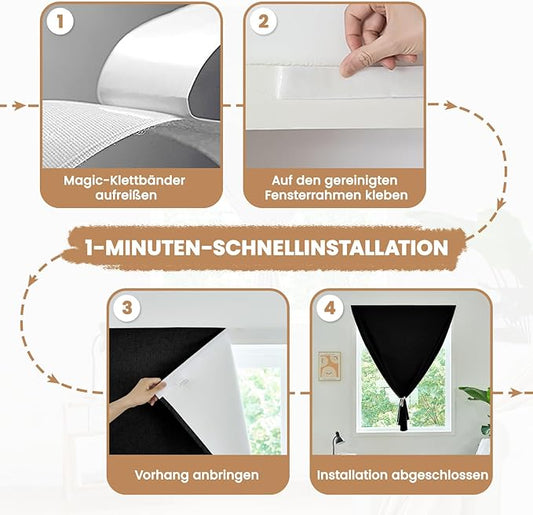 1

Magic-Klettbänder aufreißen

2

Auf den gereinigten Fensterrahmen kleben

1-MINUTEN-SCHNELLINSTALLATION

3

Vorhang anbringen

4

Installation abgeschlossen